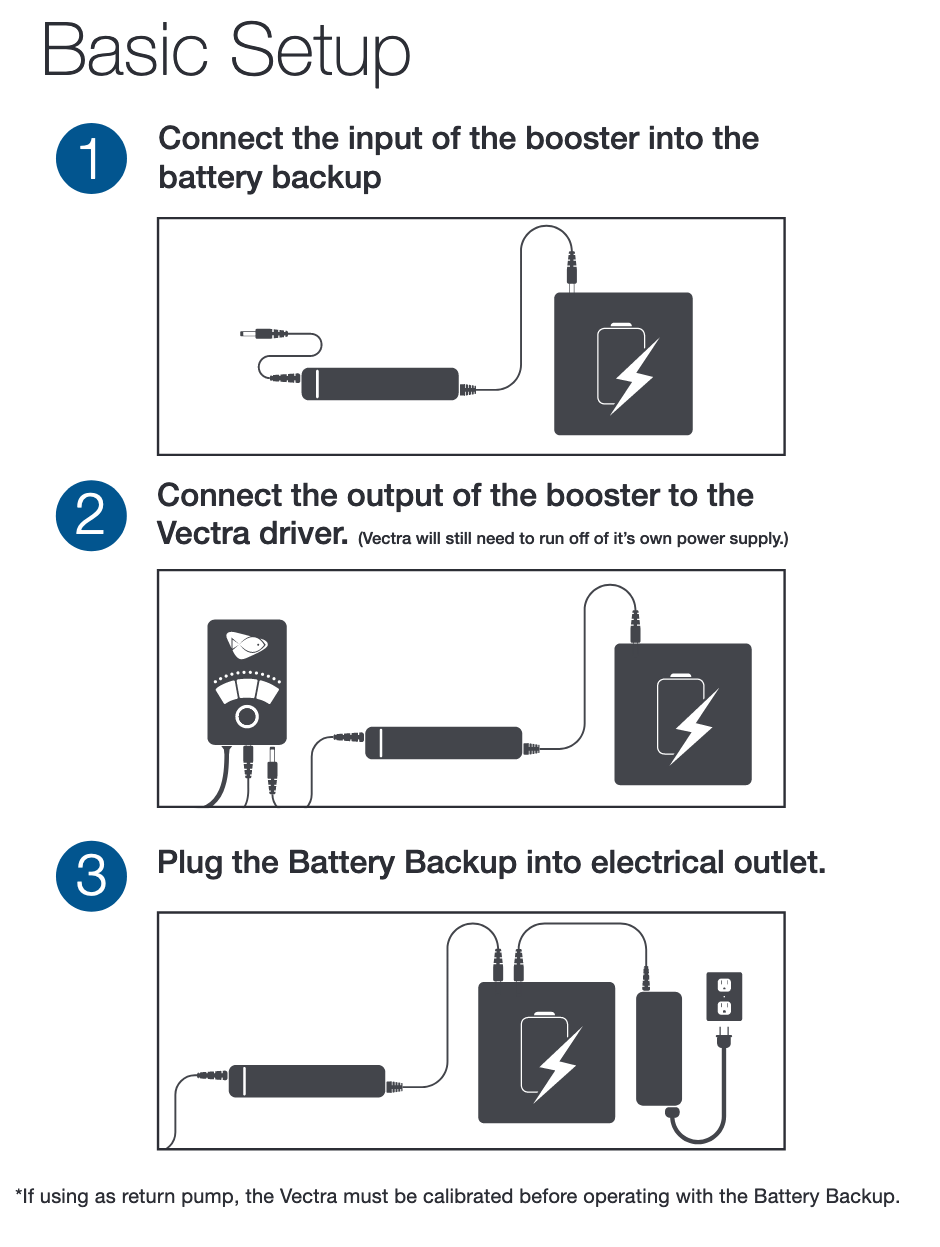 Basic Setup

1 Connect the input of the booster into the battery backup

2 Connect the output of the booster to the Vectra driver. (Vectra will still need to run off of it's own power supply.)

3 Plug the Battery Backup into electrical outlet.

*If using as return pump, the Vectra must be calibrated before operating with the Battery Backup.