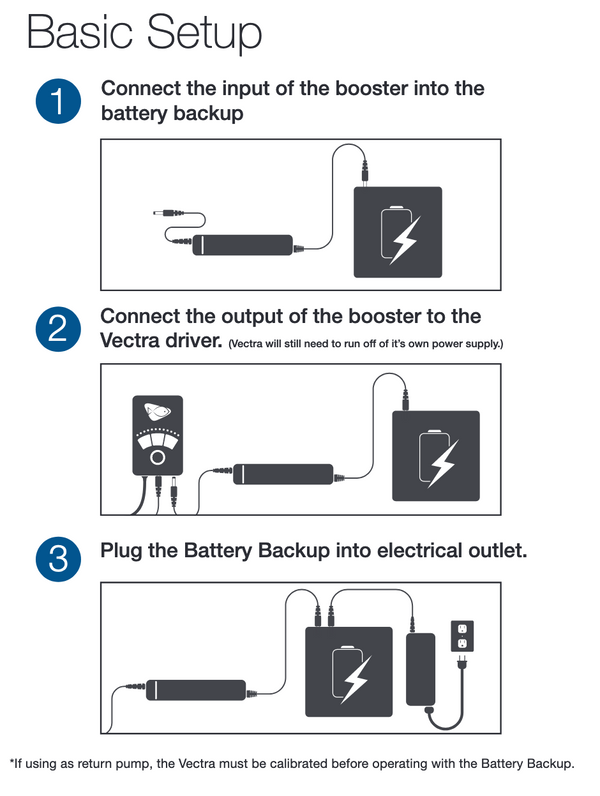 Basic Setup

1 Connect the input of the booster into the battery backup

2 Connect the output of the booster to the Vectra driver. (Vectra will still need to run off of it's own power supply.)

3 Plug the Battery Backup into electrical outlet.

*If using as return pump, the Vectra must be calibrated before operating with the Battery Backup.